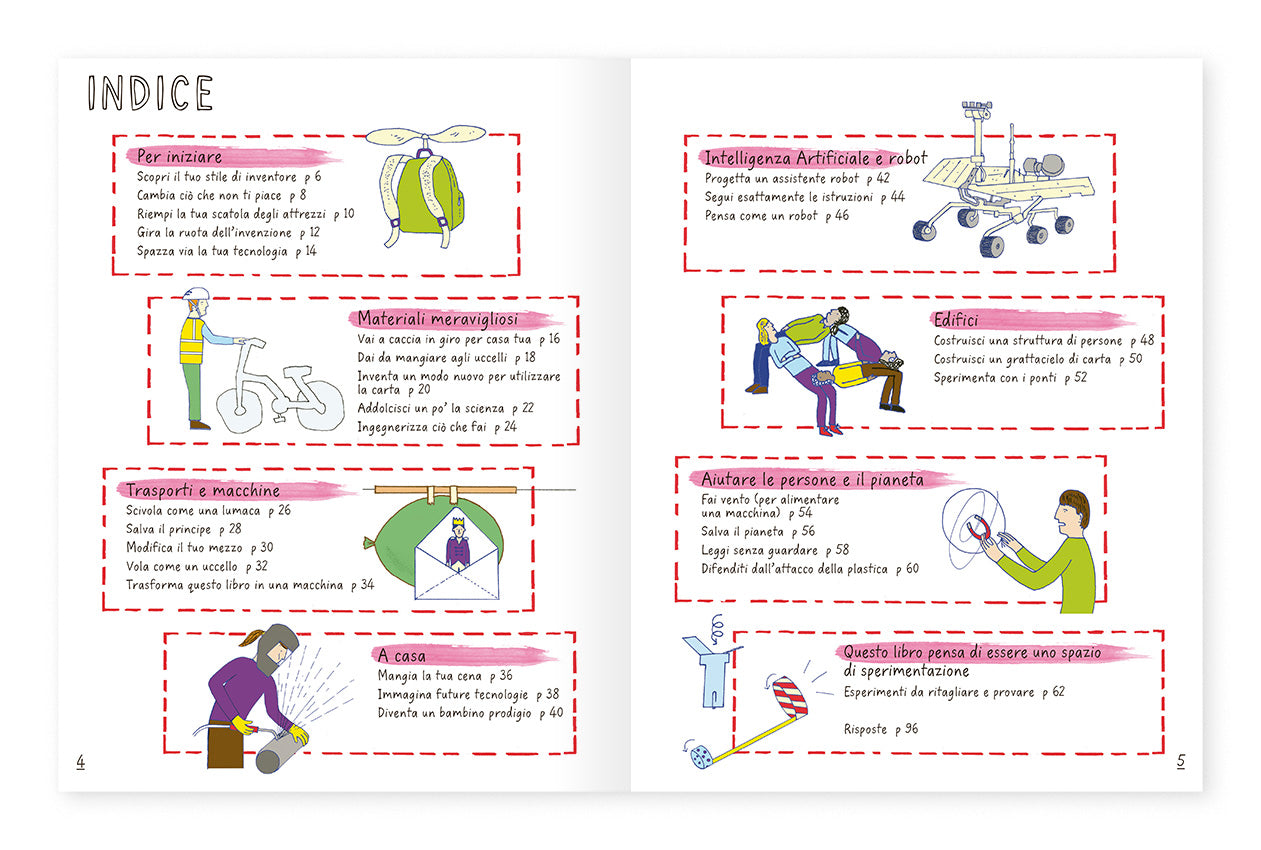 INDICE

Per iniziare
Scopri il tuo stile di inventore p 6
Cambia ciò che non ti piace p 8
Riempi la tua scatola degli attrezzi p 10
Gira la ruota dell'invenzione p 12
Spazza via la tua tecnologia p 14

Materiali meravigliosi
Vai a caccia in giro per casa tua p 16
Dai da mangiare agli uccelli p 18
Inventa un modo nuovo per utilizzare la carta p 20
Addolcisci un po' la scienza p 22
Ingegnerizza ciò che fai p 24

Trasporti e macchine
Scivola come una lumaca p 26
Salva il principe p 28
Modifica il tuo mezzo p 30
Vola come un uccello p 32
Trasforma questo libro in una macchina p 34

A casa
Mangia la tua cena p 36
Immagina future tecnologie p 38
Diventa un bambino prodigio p 40

4

Intelligenza Artificiale e robot
Progetta un assistente robot p 42
Segui esattamente le istruzioni p 44
Pensa come un robot p 46

Edifici
Costruisci una struttura di persone p 48
Costruisci un grattacielo di carta p 50
Sperimenta con i ponti p 52

Aiutare le persone e il pianeta
Fai vento (per alimentare una macchina) p 54
Salva il pianeta p 56
Leggi senza guardare p 58
Difenditi dall'attacco della plastica p 60

Questo libro pensa di essere uno spazio di sperimentazione
Esperimenti da ritagliare e provare p 62

Risposte p 96

5